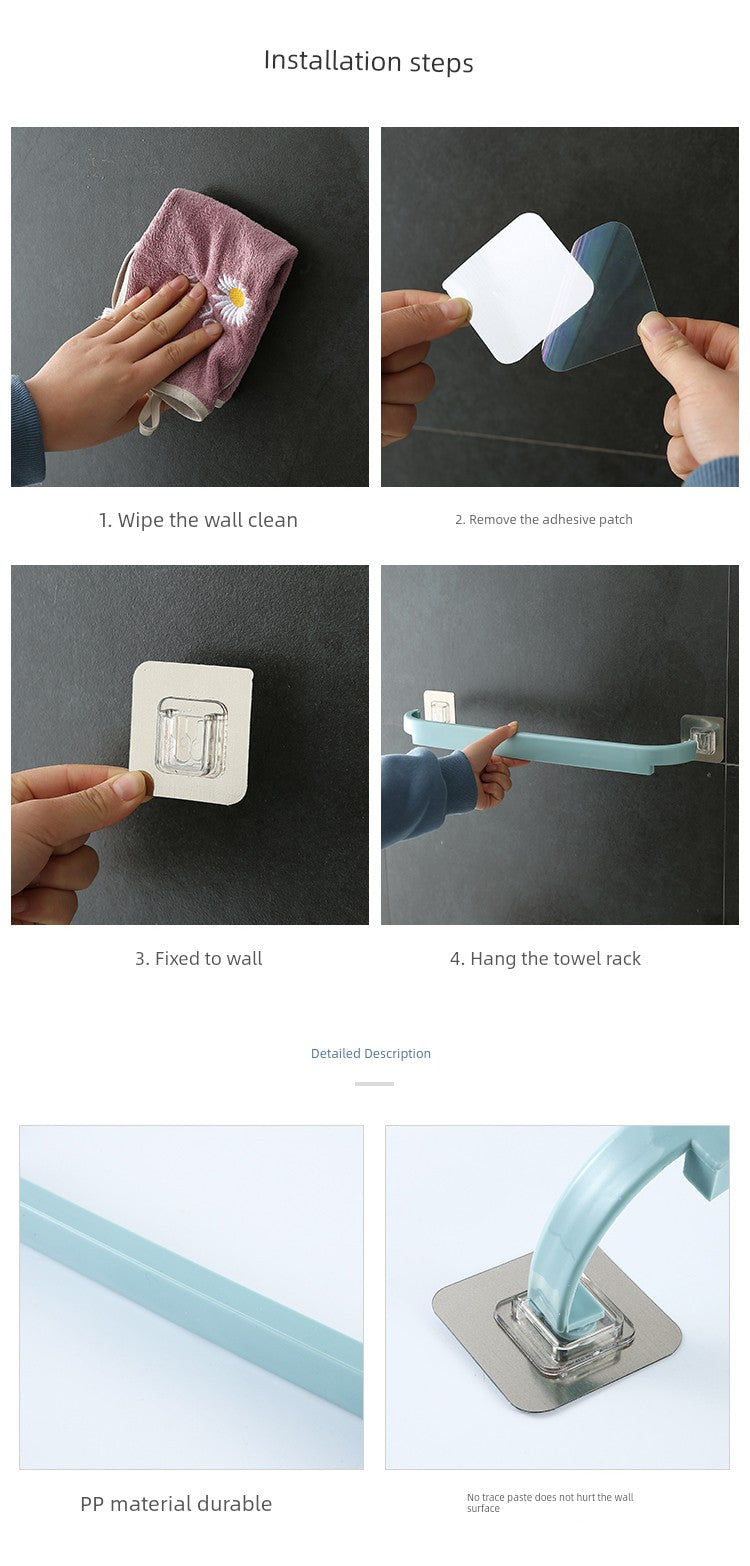 Installation steps

1. Wipe the wall clean

2. Remove the adhesive patch

3. Fixed to wall

4. Hang the towel rack

Detailed Description

PP material durable

No trace paste does not hurt the wall surface